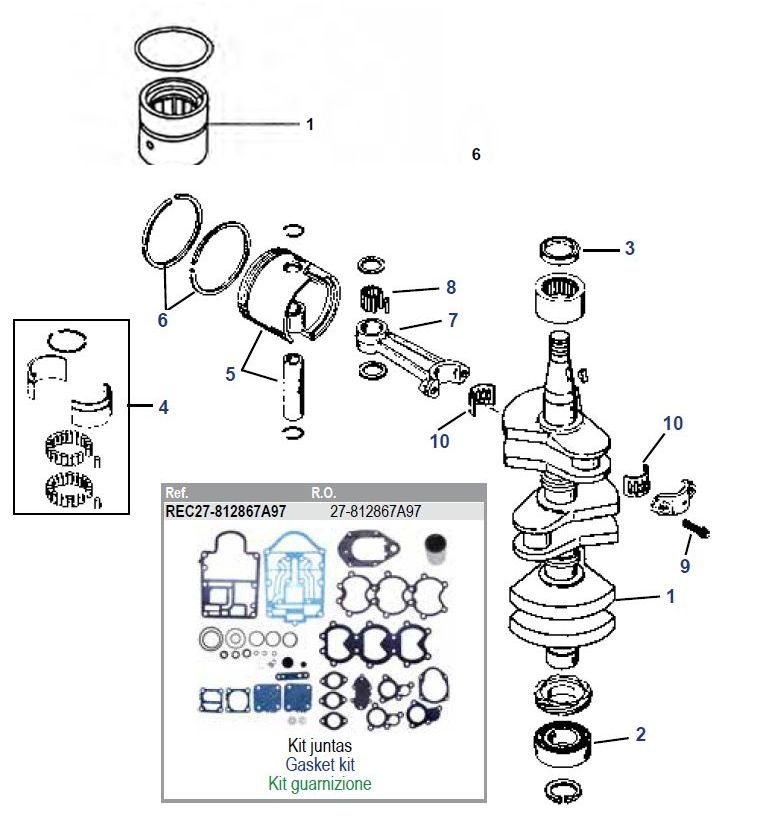 1

6

3

8

7

6

5

4

10

10

9

1

2

| Ref. | R.O. |
|---|---|
| REC27-812867A97 | 27-812867A97 |

Kit juntas
Gasket kit
Kit guarnizione